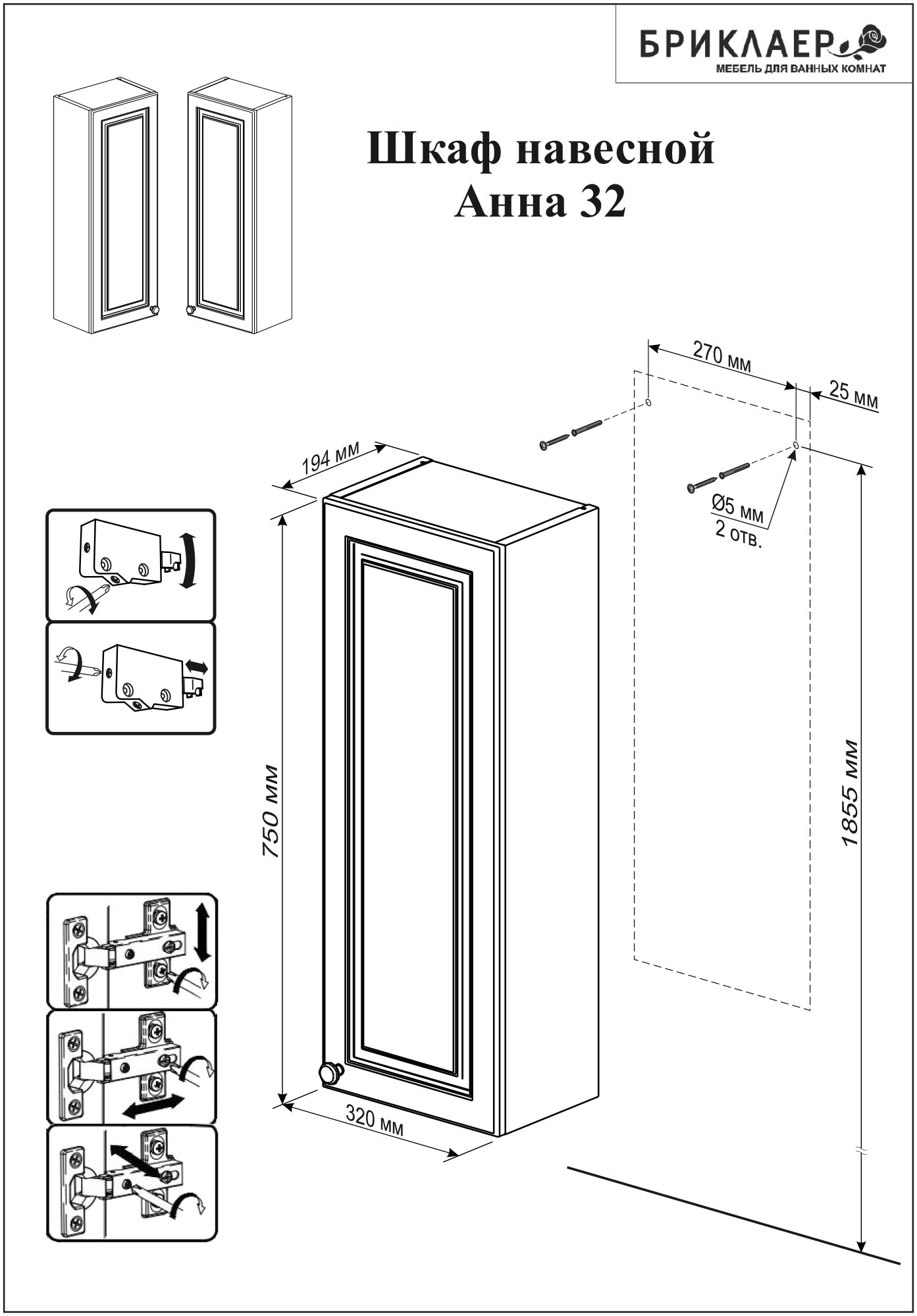 БРИКЛАЕР
МЕБЕЛЬ ДЛЯ ВАННЫХ КОМНАТ

Шкаф навесной
Анна 32

270 мм
25 мм
194 мм
Ø5 мм
2 отв.
750 мм
1855 мм
320 мм