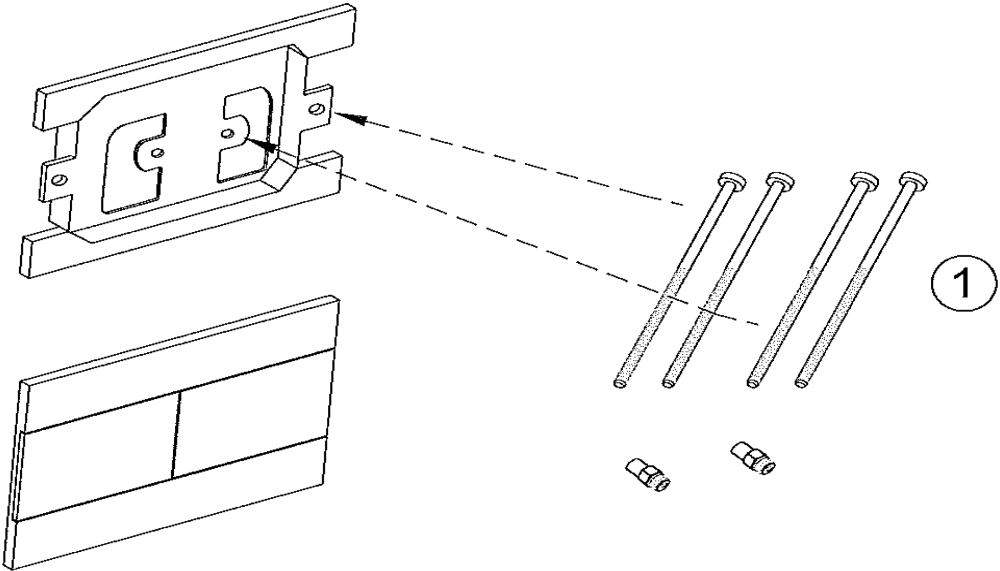 1